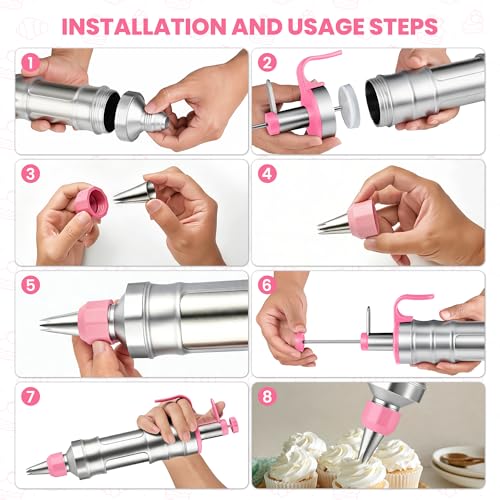 INSTALLATION AND USAGE STEPS

1

2

3

4

5

6

7

8