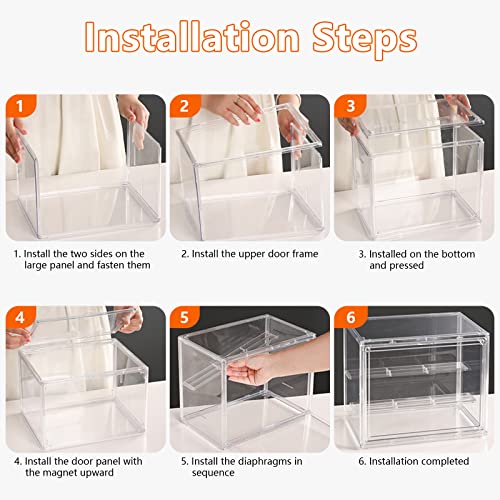 Installation Steps

1

2

3

1. Install the two sides on the large panel and fasten them

2. Install the upper door frame

3. Installed on the bottom and pressed

4

5

6

4. Install the door panel with the magnet upward

5. Install the diaphragms in sequence

6. Installation completed