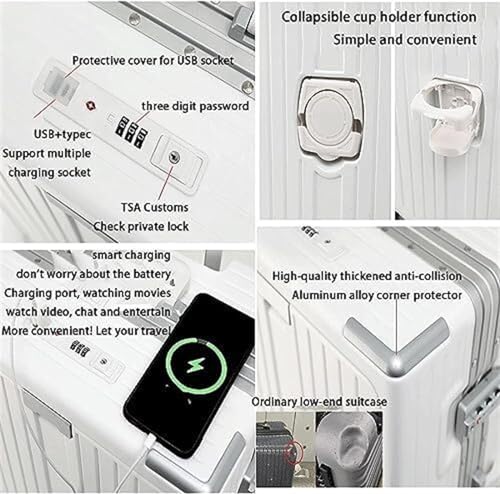 Protective cover for USB socket

three digit password

USB+typec
Support multiple charging socket

TSA Customs
Check private lock

Collapsible cup holder function
Simple and convenient

smart charging
don't worry about the battery
Charging port, watching movies
watch video, chat and entertain
More convenient! Let your travel

High-quality thickened anti-collision
Aluminum alloy corner protector

Ordinary low-end suitcase