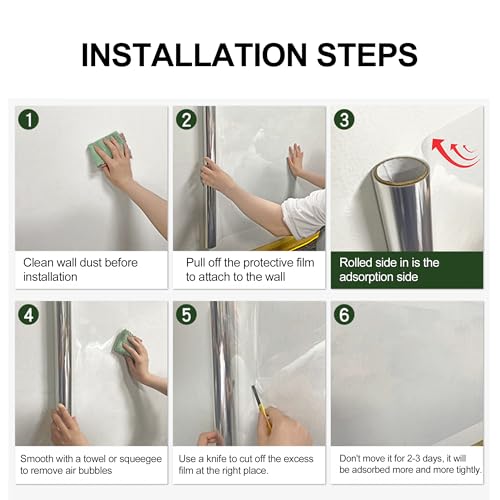 INSTALLATION STEPS

1

Clean wall dust before installation

2

Pull off the protective film to attach to the wall

3

Rolled side in is the adsorption side

4

Smooth with a towel or squeegee to remove air bubbles

5

Use a knife to cut off the excess film at the right place.

6

Don't move it for 2-3 days, it will be adsorbed more and more tightly.