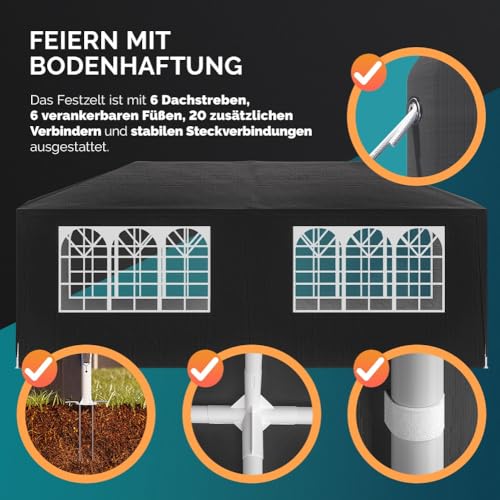 FEIERN MIT BODENHAFTUNG

Das Festzelt ist mit 6 Dachstreben, 6 verankerbaren Füßen, 20 zusätzlichen Verbindern und stabilen Steckverbindungen ausgestattet.