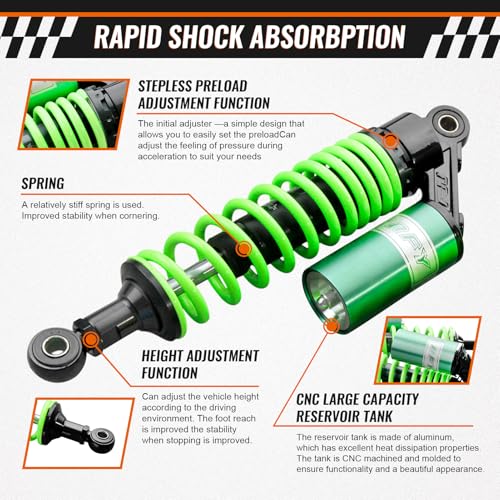 RAPID SHOCK ABSORBPTION

STEPLESS PRELOAD ADJUSTMENT FUNCTION

The initial adjuster —a simple design that allows you to easily set the preloadCan adjust the feeling of pressure during acceleration to suit your needs

SPRING

A relatively stiff spring is used. Improved stability when cornering.

HEIGHT ADJUSTMENT FUNCTION

Can adjust the vehicle height according to the driving environment. The foot reach is improved the stability when stopping is improved.

CNC LARGE CAPACITY RESERVOIR TANK

The reservoir tank is made of aluminum, which has excellent heat dissipation properties The tank is CNC machined and molded to ensure functionality and a beautiful appearance.