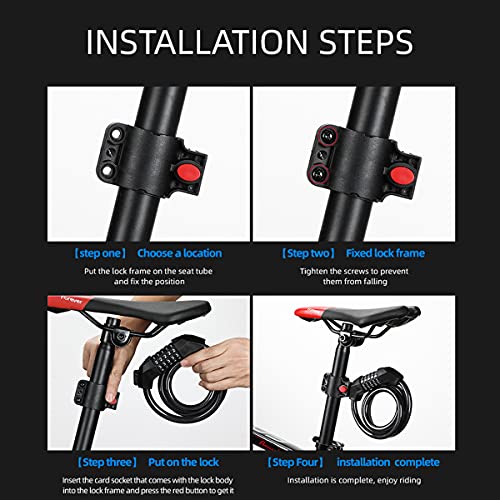 INSTALLATION STEPS

【step one】 Choose a location

Put the lock frame on the seat tube and fix the position

【Step two】 Fixed lock frame

Tighten the screws to prevent them from falling

【Step three】 Put on the lock

Insert the card socket that comes with the lock body into the lock frame and press the red button to get it

【Step Four】 installation complete

Installation is complete, enjoy riding