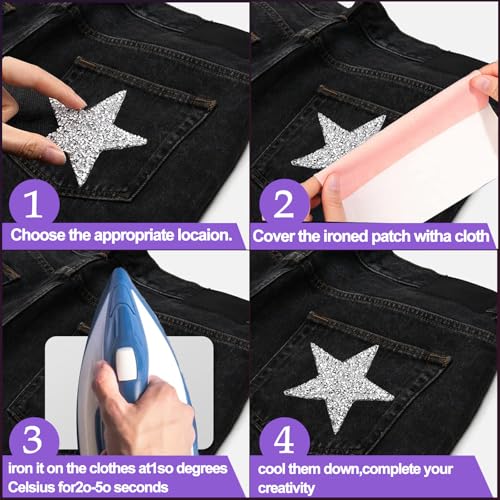 1
Choose the appropriate locaion.

2
Cover the ironed patch witha cloth

3
iron it on the clothes at1so degrees Celsius for2o-5o seconds

4
cool them down,complete your creativity