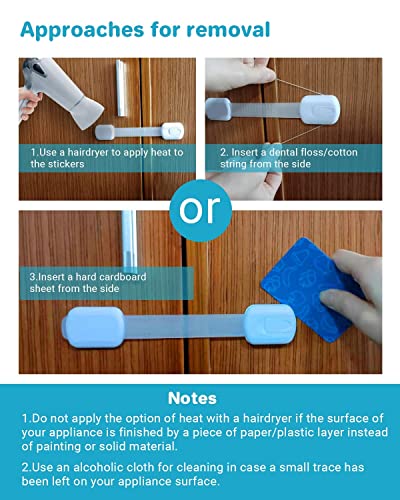 Approaches for removal

1.Use a hairdryer to apply heat to the stickers

2. Insert a dental floss/cotton string from the side

or

3.Insert a hard cardboard sheet from the side

Notes

1.Do not apply the option of heat with a hairdryer if the surface of your appliance is finished by a piece of paper/plastic layer instead of painting or solid material.

2.Use an alcoholic cloth for cleaning in case a small trace has been left on your appliance surface.