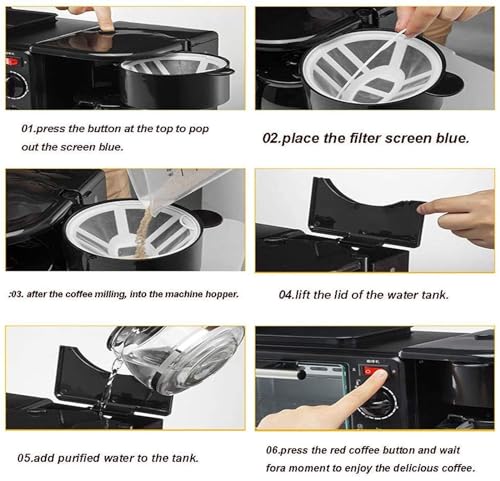 01.press the button at the top to pop out the screen blue.

02.place the filter screen blue.

:03. after the coffee milling, into the machine hopper.

04.lift the lid of the water tank.

05.add purified water to the tank.

06.press the red coffee button and wait fora moment to enjoy the delicious coffee.