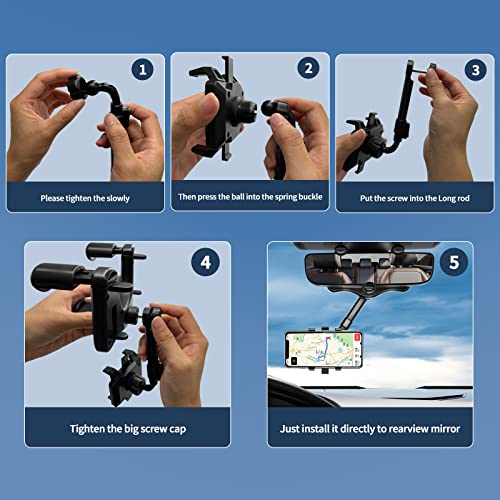 1

Please tighten the slowly

2

Then press the ball into the spring buckle

3

Put the screw into the Long rod

4

Tighten the big screw cap

5

Just install it directly to rearview mirror