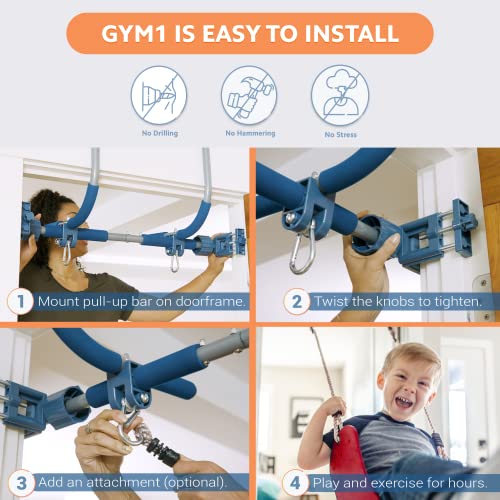 GYM1 IS EASY TO INSTALL

No Drilling

No Hammering

No Stress

1 Mount pull-up bar on doorframe.

2 Twist the knobs to tighten.

3 Add an attachment (optional).

4 Play and exercise for hours.