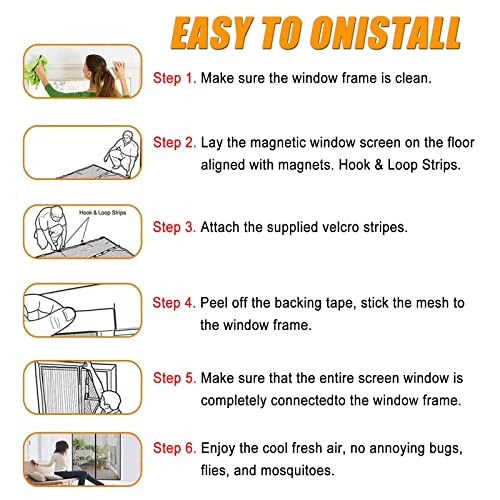 EASY TO ONISTALL

Step 1. Make sure the window frame is clean.

Step 2. Lay the magnetic window screen on the floor aligned with magnets. Hook & Loop Strips.

Hook & Loop Strips

Step 3. Attach the supplied velcro stripes.

Step 4. Peel off the backing tape, stick the mesh to the window frame.

Step 5. Make sure that the entire screen window is completely connectedto the window frame.

Step 6. Enjoy the cool fresh air, no annoying bugs, flies, and mosquitoes.