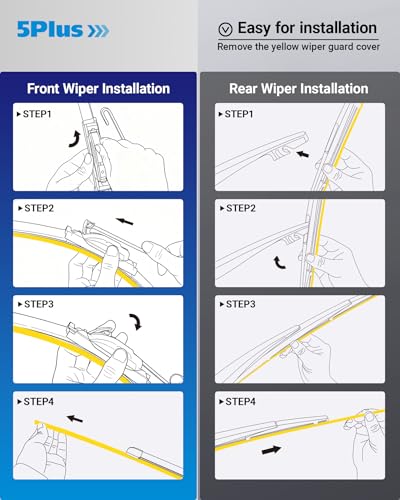 5Plus

Easy for installation
Remove the yellow wiper guard cover

Front Wiper Installation

STEP1

STEP2

STEP3

STEP4

Rear Wiper Installation

STEP1

STEP2

STEP3

STEP4