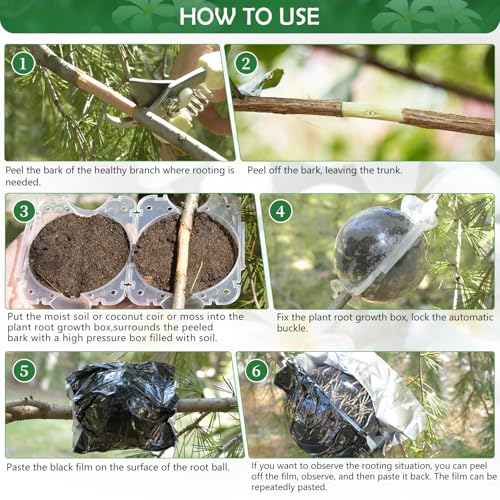 HOW TO USE

1

Peel the bark of the healthy branch where rooting is needed.

2

Peel off the bark, leaving the trunk.

3

Put the moist soil or coconut coir or moss into the plant root growth box,surrounds the peeled bark with a high pressure box filled with soil.

4

Fix the plant root growth box, lock the automatic buckle.

5

Paste the black film on the surface of the root ball.

6

If you want to observe the rooting situation, you can peel off the film, observe, and then paste it back. The film can be repeatedly pasted.