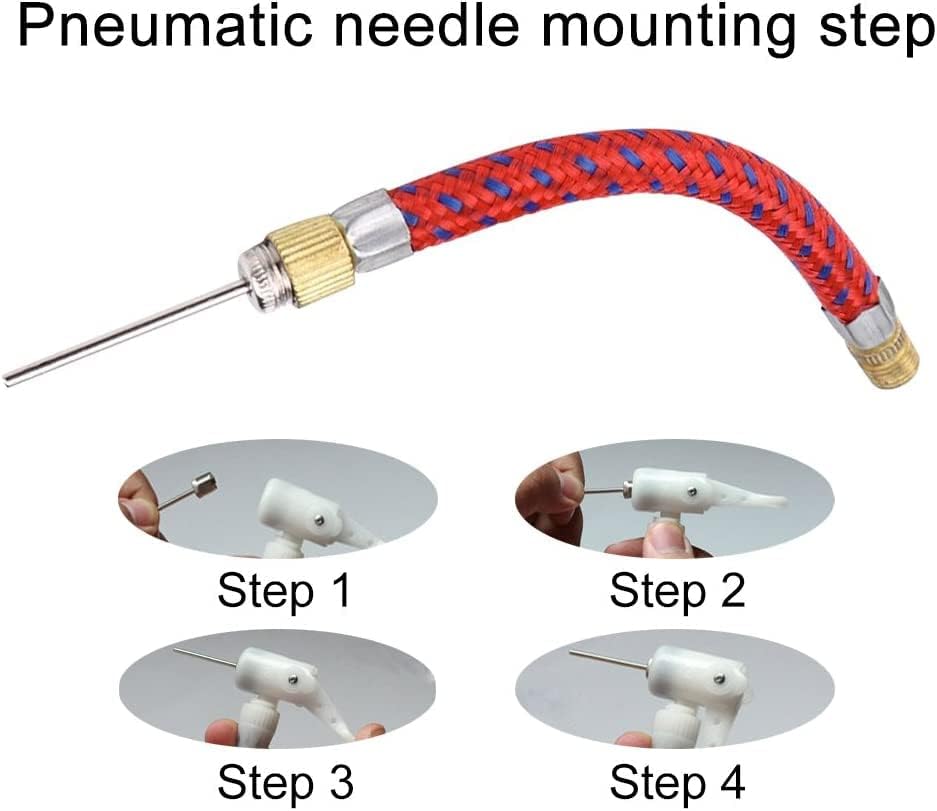 Pneumatic needle mounting step

Step 1

Step 2

Step 3

Step 4