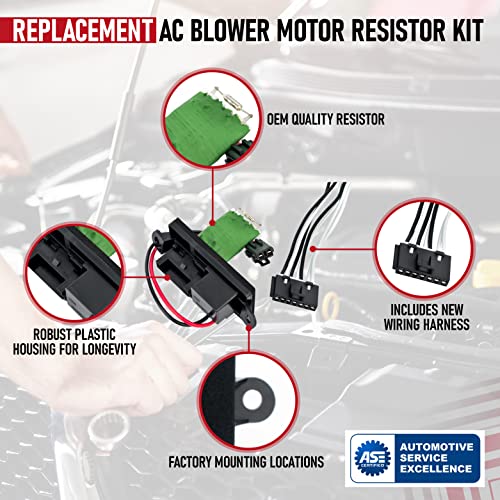 REPLACEMENT AC BLOWER MOTOR RESISTOR KIT

OEM QUALITY RESISTOR

INCLUDES NEW WIRING HARNESS

ROBUST PLASTIC HOUSING FOR LONGEVITY

FACTORY MOUNTING LOCATIONS

ASE CERTIFIED

AUTOMOTIVE SERVICE EXCELLENCE