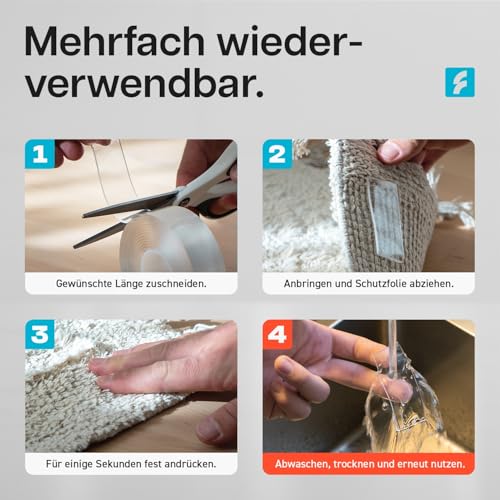 Mehrfach wiederverwendbar.

1
Gewünschte Länge zuschneiden.

2
Anbringen und Schutzfolie abziehen.

3
Für einige Sekunden fest andrücken.

4
Abwaschen, trocknen und erneut nutzen.