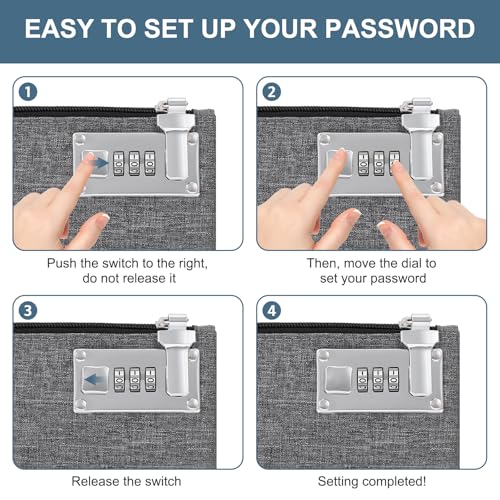 EASY TO SET UP YOUR PASSWORD

1

Push the switch to the right, do not release it

2

Then, move the dial to set your password

3

Release the switch

4

Setting completed!