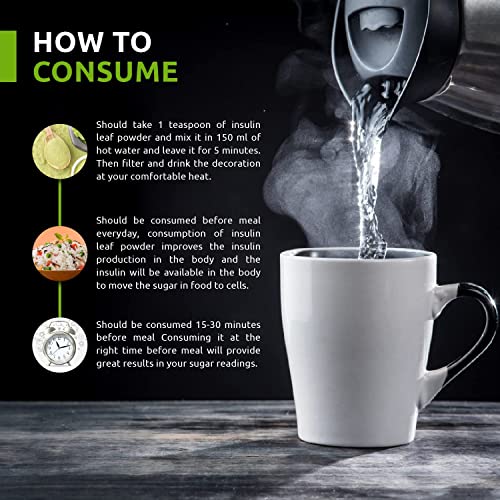 HOW TO
CONSUME

Should take 1 teaspoon of insulin leaf powder and mix it in 150 ml of hot water and leave it for 5 minutes. Then filter and drink the decoration at your comfortable heat.

Should be consumed before meal everyday, consumption of insulin leaf powder improves the insulin production in the body and the insulin will be available in the body to move the sugar in food to cells.

Should be consumed 15-30 minutes before meal Consuming it at the right time before meal will provide great results in your sugar readings.