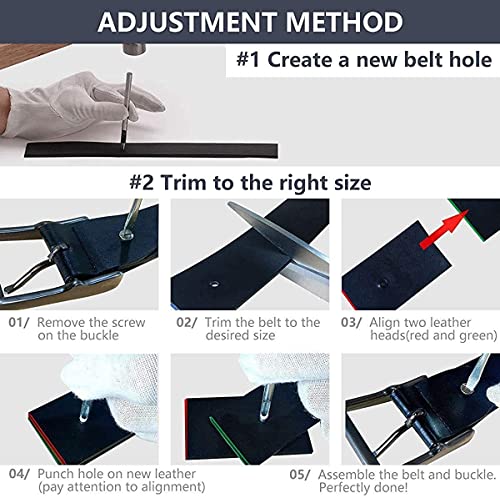 ADJUSTMENT METHOD

#1 Create a new belt hole

#2 Trim to the right size

01/ Remove the screw on the buckle

02/ Trim the belt to the desired size

03/ Align two leather heads(red and green)

04/ Punch hole on new leather (pay attention to alignment)

05/ Assemble the belt and buckle. Perfectly done!