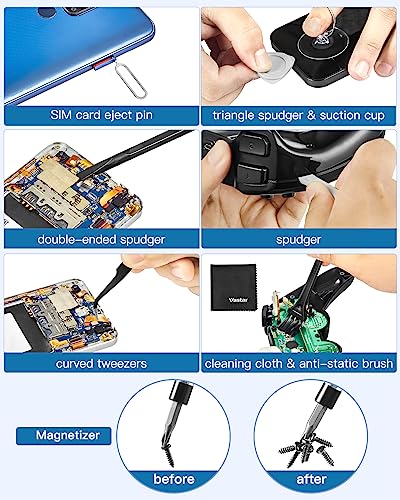 SIM card eject pin

triangle spudger & suction cup

double-ended spudger

spudger

curved tweezers

Vastar

cleaning cloth & anti-static brush

Magnetizer

before

after