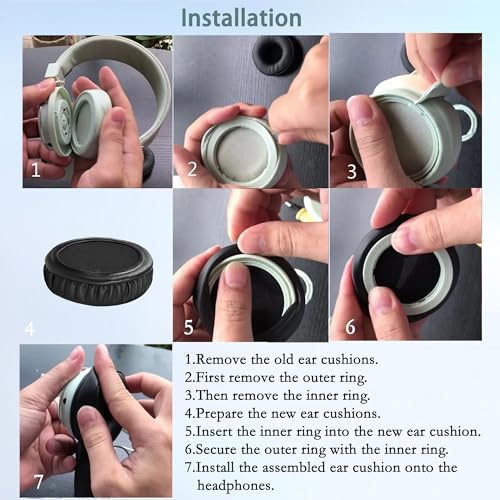 Installation

1

2

3

4

5

6

7

1.Remove the old ear cushions.
2.First remove the outer ring.
3.Then remove the inner ring.
4.Prepare the new ear cushions.
5.Insert the inner ring into the new ear cushion.
6.Secure the outer ring with the inner ring.
7.Install the assembled ear cushion onto the headphones.