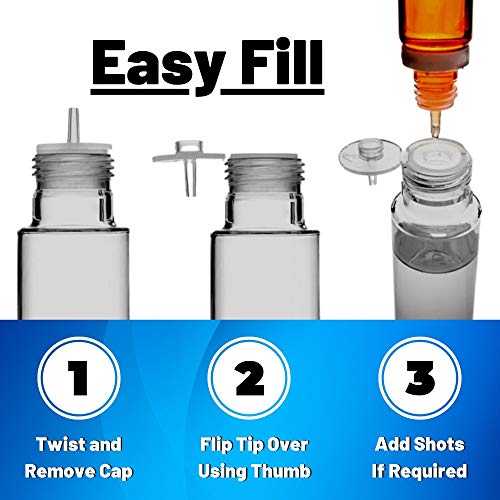 Easy Fill

1

Twist and Remove Cap

2

Flip Tip Over Using Thumb

3

Add Shots If Required