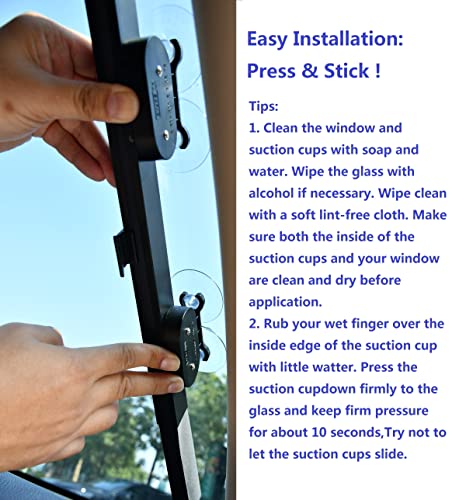 Easy Installation:
Press & Stick !

Tips:
1. Clean the window and suction cups with soap and water. Wipe the glass with alcohol if necessary. Wipe clean with a soft lint-free cloth. Make sure both the inside of the suction cups and your window are clean and dry before application.
2. Rub your wet finger over the inside edge of the suction cup with little watter. Press the suction cupdown firmly to the glass and keep firm pressure for about 10 seconds,Try not to let the suction cups slide.