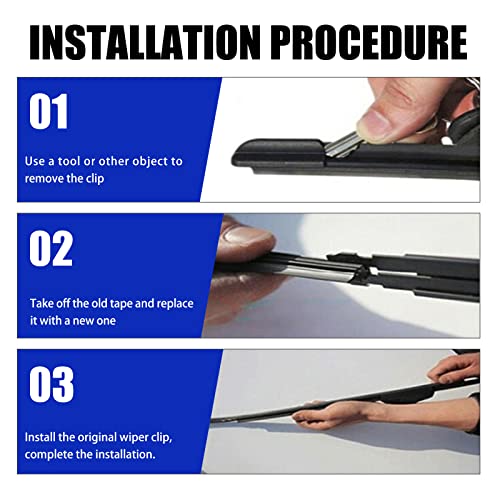 INSTALLATION PROCEDURE

01

Use a tool or other object to remove the clip

02

Take off the old tape and replace it with a new one

03

Install the original wiper clip, complete the installation.