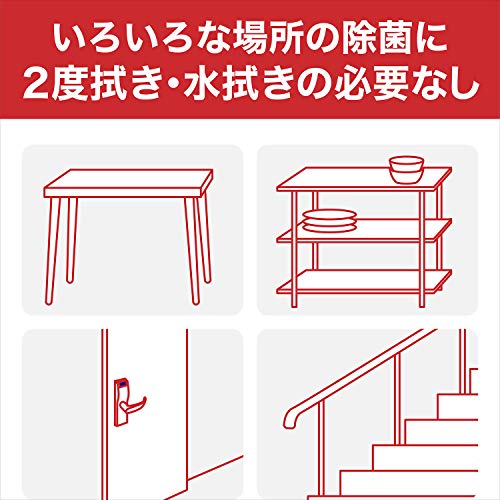 いろいろな場所の除菌に
2度拭き・水拭きの必要なし