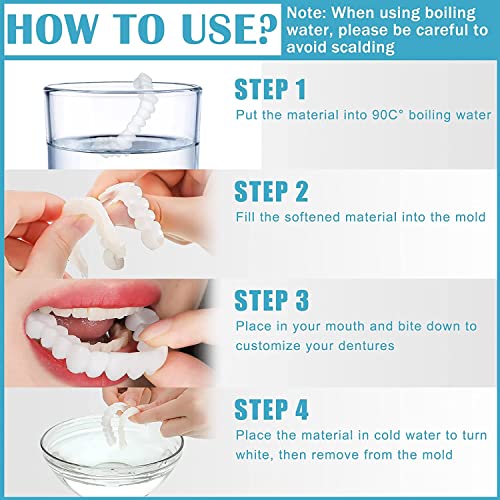 HOW TO USE?

Note: When using boiling water, please be careful to avoid scalding

STEP 1

Put the material into 90C° boiling water

STEP 2

Fill the softened material into the mold

STEP 3

Place in your mouth and bite down to customize your dentures

STEP 4

Place the material in cold water to turn white, then remove from the mold