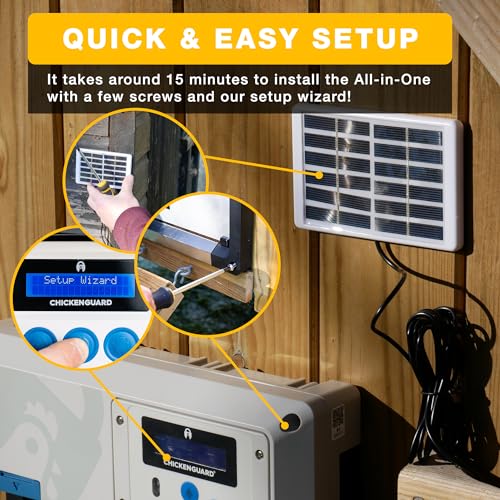 QUICK & EASY SETUP

It takes around 15 minutes to install the All-in-One with a few screws and our setup wizard!

Setup Wizard

CHICKENGUARD

CHICKENGUARD