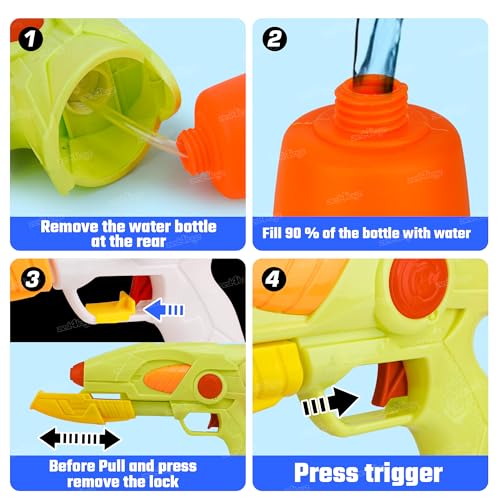 1

Remove the water bottle at the rear

2

Fill 90 % of the bottle with water

3

Before Pull and press remove the lock

4

Press trigger