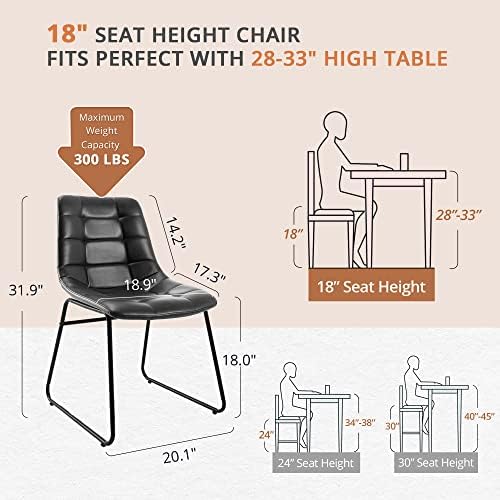 18" SEAT HEIGHT CHAIR
FITS PERFECT WITH 28-33" HIGH TABLE

Maximum Weight Capacity
300 LBS

14.2"
17.3"
18.9"
31.9"
18.0"
20.1"

18"
28"-33"
18" Seat Height

24"
34"-38"
24" Seat Height

30"
40"-45"
30" Seat Height