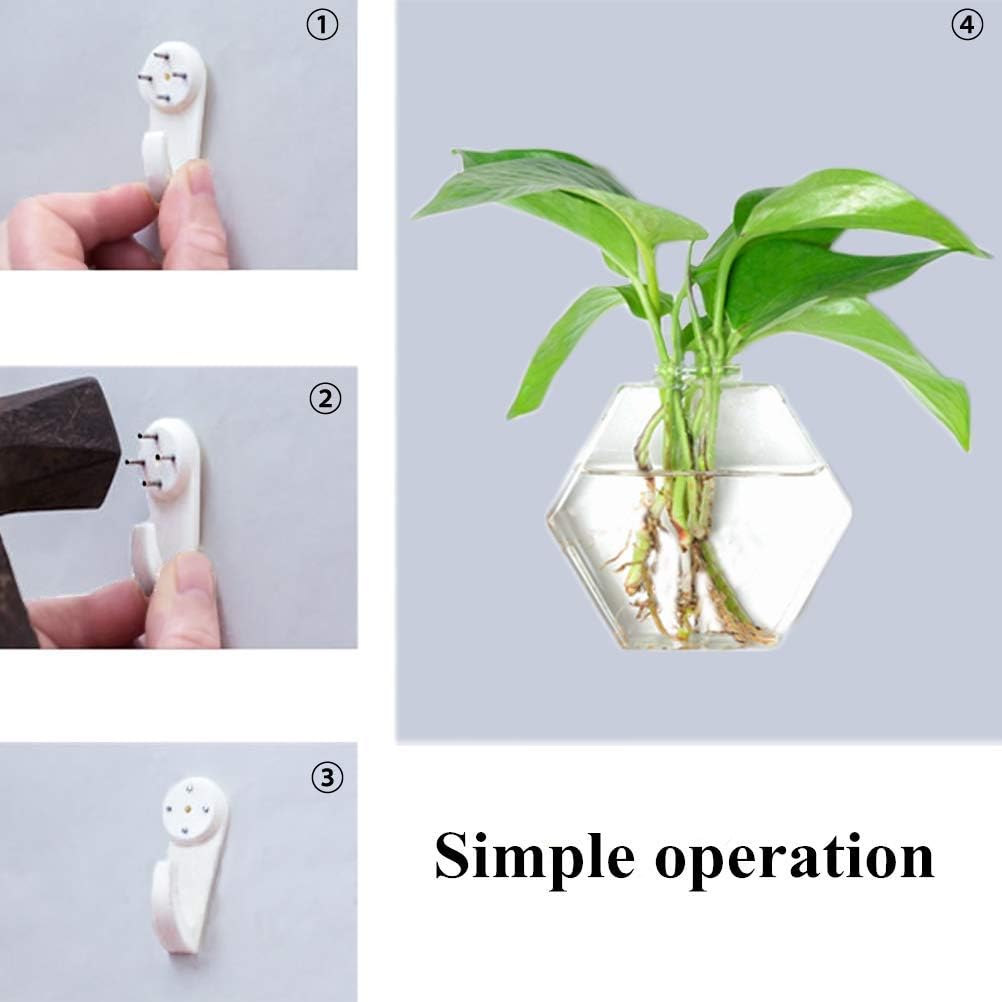 ①

②

③

④

Simple operation