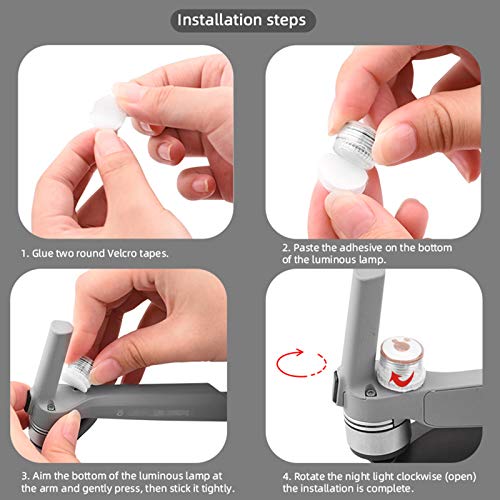 Installation steps

1. Glue two round Velcro tapes.

2. Paste the adhesive on the bottom of the luminous lamp.

3. Aim the bottom of the luminous lamp at the arm and gently press, then stick it tightly.

4. Rotate the night light clockwise (open) the installation is complete.