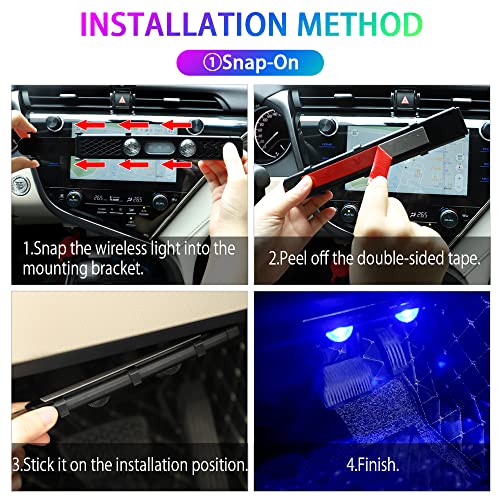 INSTALLATION METHOD

①Snap-On

1.Snap the wireless light into the mounting bracket.

2.Peel off the double-sided tape.

3.Stick it on the installation position.

4.Finish.