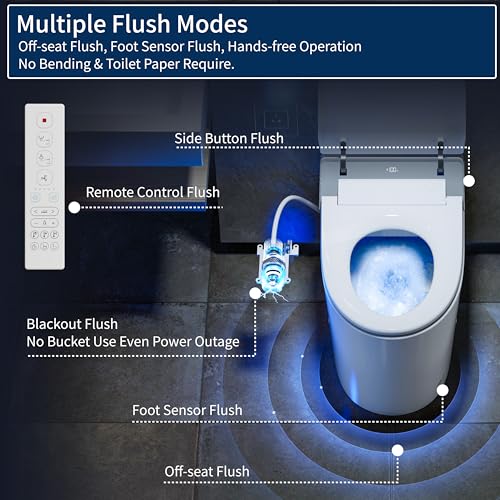 Multiple Flush Modes
Off-seat Flush, Foot Sensor Flush, Hands-free Operation
No Bending & Toilet Paper Require.

Side Button Flush

Remote Control Flush

Blackout Flush
No Bucket Use Even Power Outage

Foot Sensor Flush

Off-seat Flush