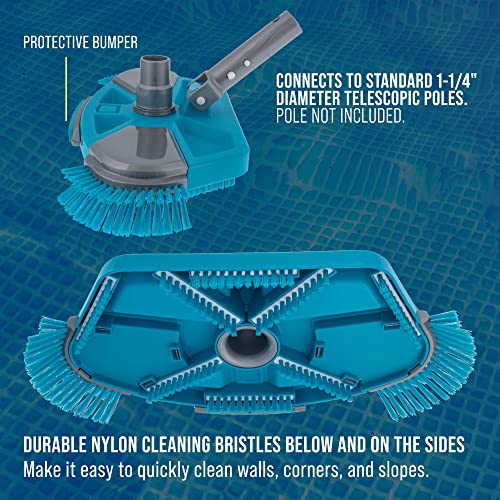 PROTECTIVE BUMPER

CONNECTS TO STANDARD 1-1/4" DIAMETER TELESCOPIC POLES. POLE NOT INCLUDED.

DURABLE NYLON CLEANING BRISTLES BELOW AND ON THE SIDES
Make it easy to quickly clean walls, corners, and slopes.