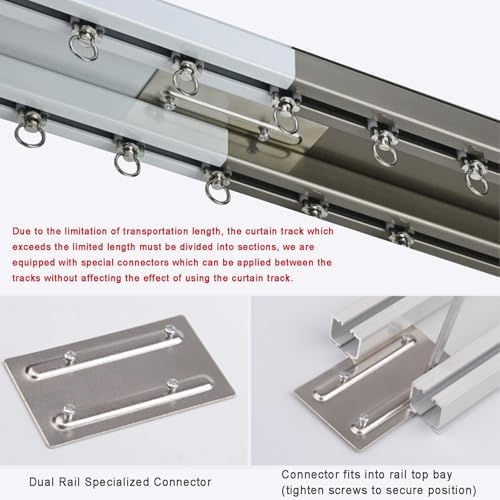 Due to the limitation of transportation length, the curtain track which exceeds the limited length must be divided into sections, we are equipped with special connectors which can be applied between the tracks without affecting the effect of using the curtain track.

Dual Rail Specialized Connector

Connector fits into rail top bay (tighten screws to secure position)