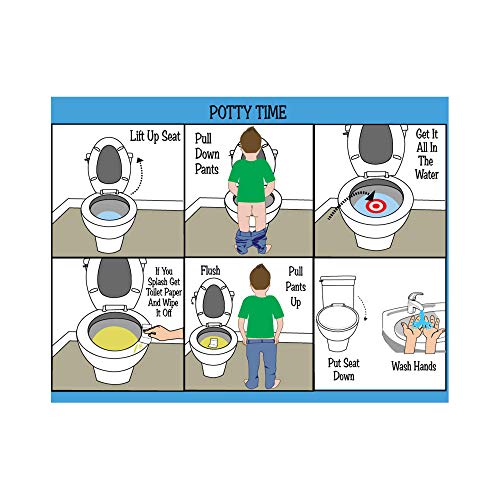 POTTY TIME

Lift Up Seat

Pull Down Pants

Get It All In The Water

If You Splash Get Toilet Paper And Wipe It Off

Flush

Pull Pants Up

Put Seat Down

Wash Hands