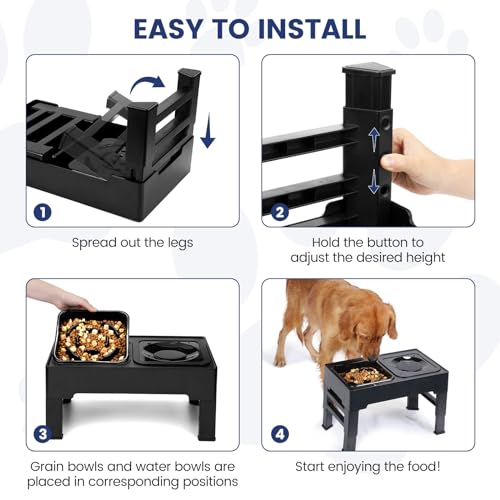 EASY TO INSTALL

1

Spread out the legs

2

Hold the button to adjust the desired height

3

Grain bowls and water bowls are placed in corresponding positions

4

Start enjoying the food!