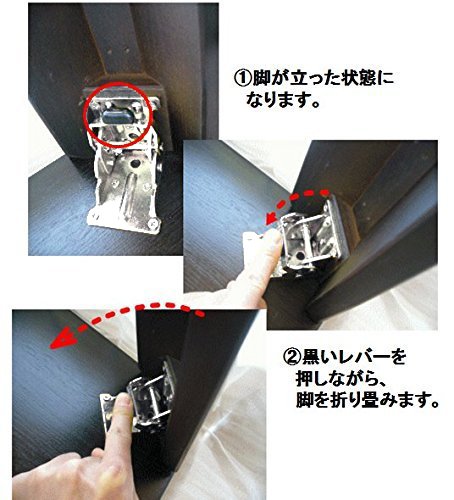 ①脚が立った状態になります。

②黒いレバーを押しながら、脚を折り畳みます。