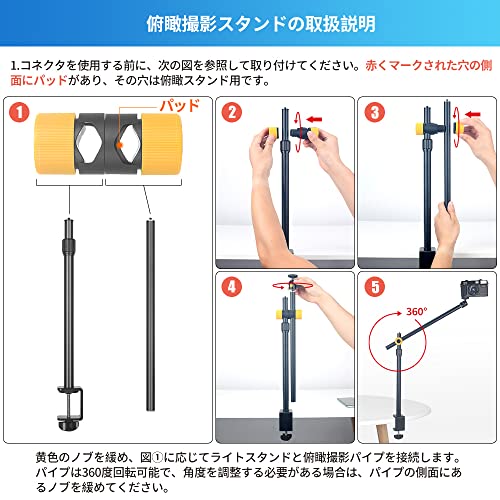 俯瞰撮影スタンドの取扱説明

1.コネクタを使用する前に、次の図を参照して取り付けてください。赤くマークされた穴の側面にパッドがあり、その穴は俯瞰スタンド用です。

1

パッド

2

3

4

5

360°

黄色のノブを緩め、図①に応じてライトスタンドと俯瞰撮影パイプを接続します。パイプは360度回転可能で、角度を調整する必要がある場合は、パイプの側面にあるノブを緩めてください。