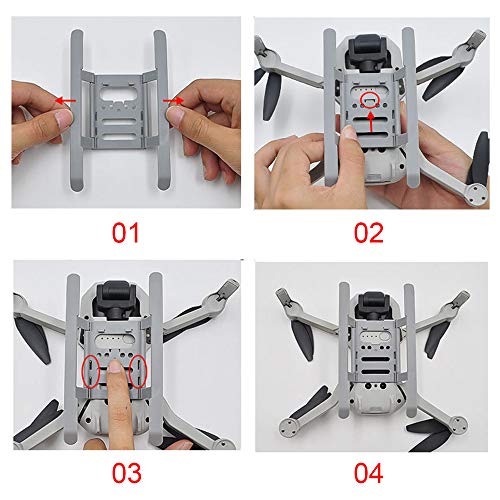 01

02

03

04