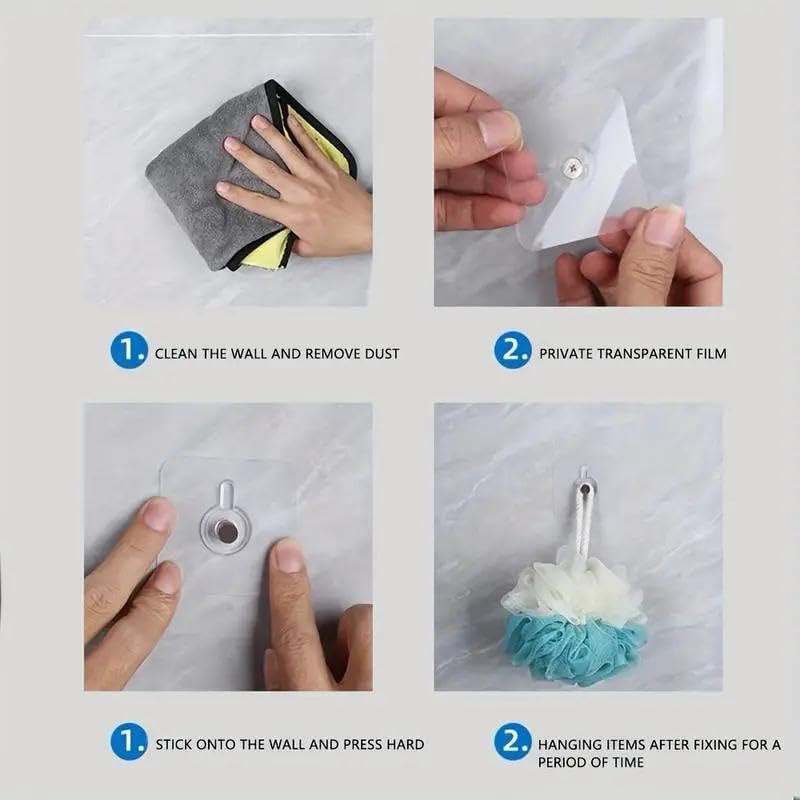 1. CLEAN THE WALL AND REMOVE DUST

2. PRIVATE TRANSPARENT FILM

1. STICK ONTO THE WALL AND PRESS HARD

2. HANGING ITEMS AFTER FIXING FOR A PERIOD OF TIME