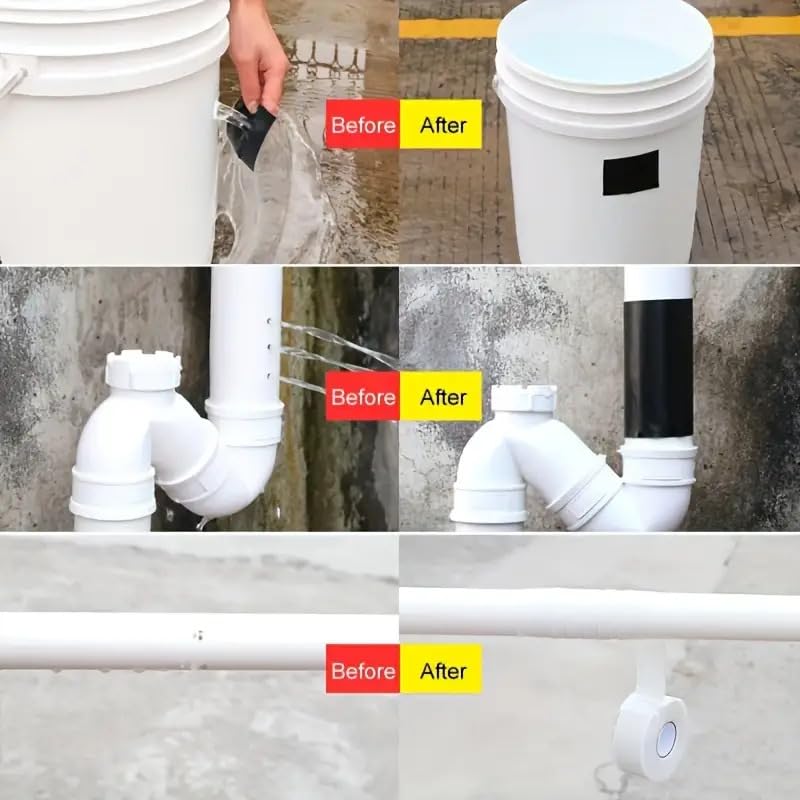 Before After

Before After

Before After