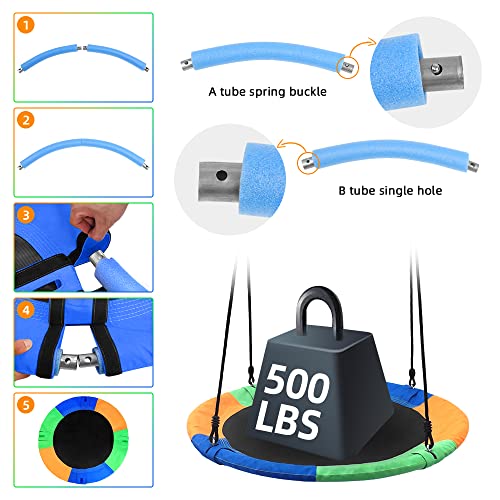 1

2

3

4

5

A tube spring buckle

B tube single hole

500 LBS