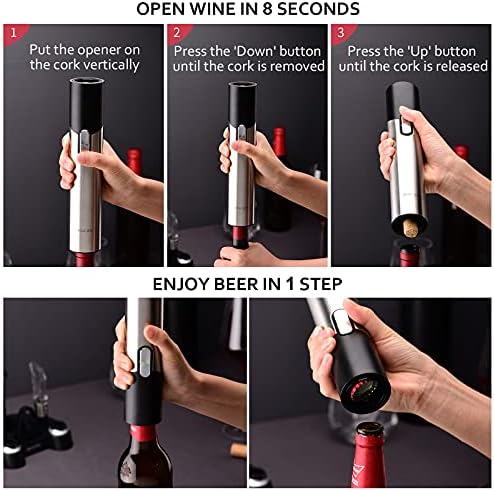 OPEN WINE IN 8 SECONDS

1
Put the opener on the cork vertically

2
Press the 'Down' button until the cork is removed

3
Press the 'Up' button until the cork is released

ENJOY BEER IN 1 STEP