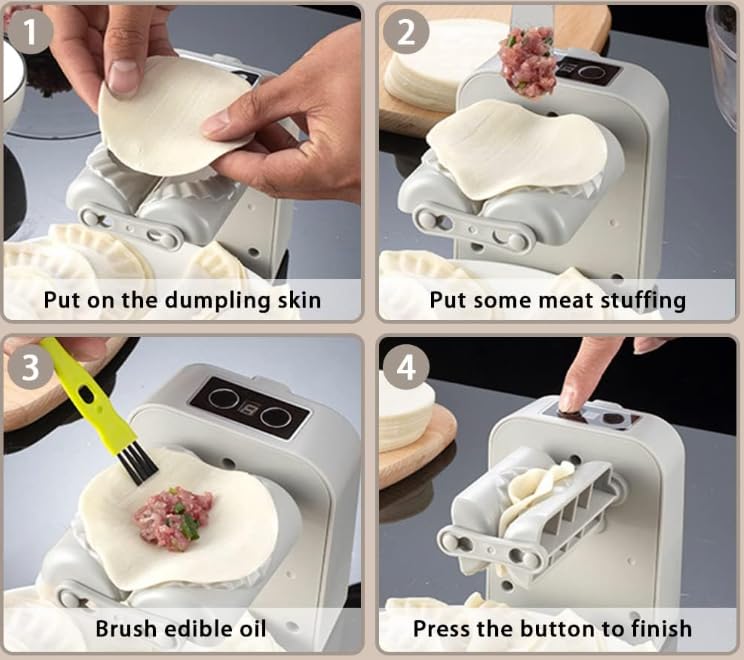 1
Put on the dumpling skin

2
Put some meat stuffing

3
Brush edible oil

4
Press the button to finish