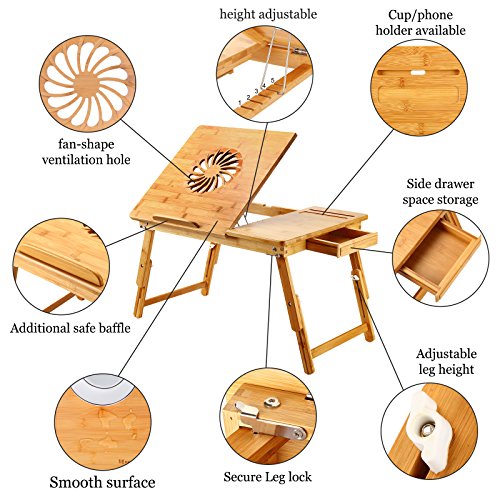 height adjustable

Cup/phone holder available

1 2 3 4 5

fan-shape ventilation hole

Side drawer space storage

Additional safe baffle

Adjustable leg height

Smooth surface

Secure Leg lock