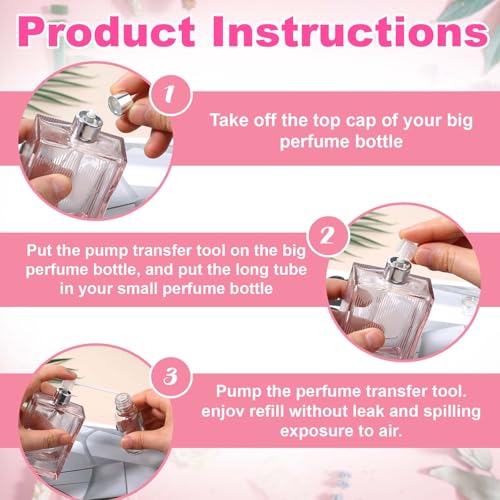 Product Instructions

1

Take off the top cap of your big perfume bottle

2

Put the pump transfer tool on the big perfume bottle, and put the long tube in your small perfume bottle

3

Pump the perfume transfer tool. enjov refill without leak and spilling exposure to air.