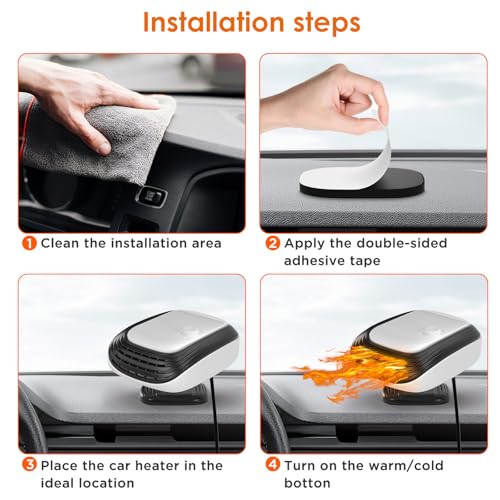 Installation steps

1 Clean the installation area

2 Apply the double-sided adhesive tape

3 Place the car heater in the ideal location

4 Turn on the warm/cold botton